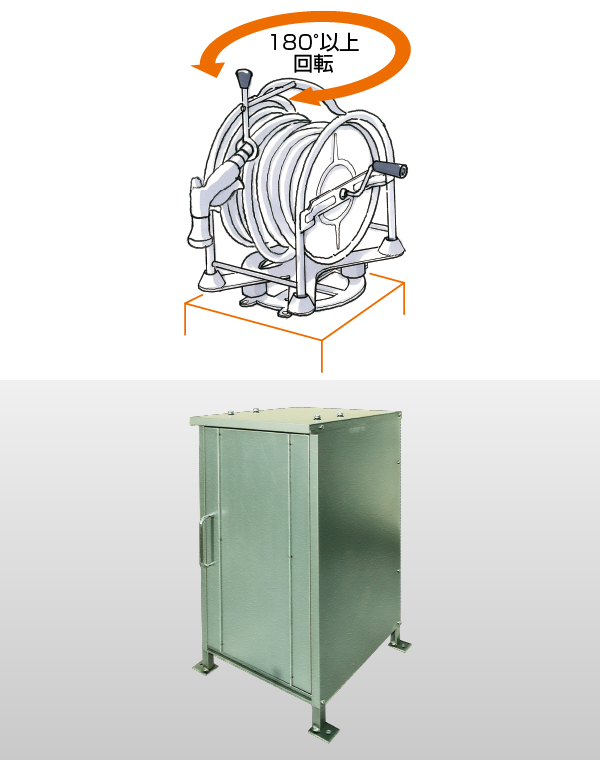 180°以上
回転